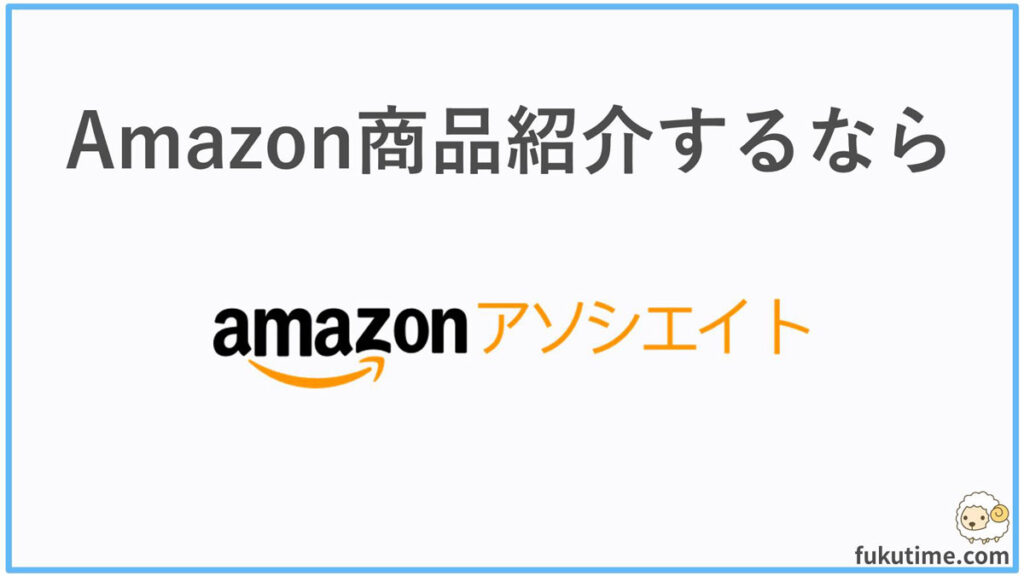 Amazon商品紹介するなら

amazonアソシエイト

fukutime.com